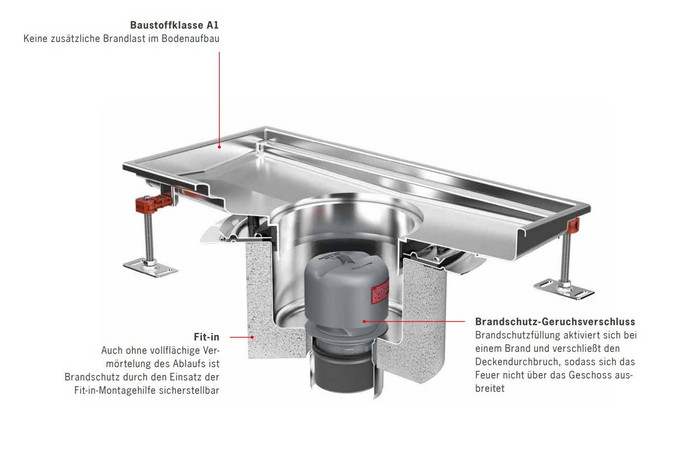 **Baustoffklasse A1**
Keine zusätzliche Brandlast im Bodenaufbau

**Fit-in**
Auch ohne vollflächige Vermörtelung des Ablaufs ist Brandschutz durch den Einsatz der Fit-in-Montagehilfe sicherstellbar

**Brandschutz-Geruchsverschluss**
Brandschutzfüllung aktiviert sich bei einem Brand und verschließt den Deckendurchbruch, sodass sich das Feuer nicht über das Geschoss ausbreitet